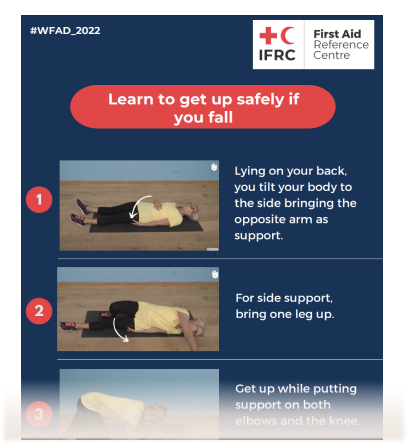 #WFAD_2022

IFRC

First Aid Reference Centre

Learn to get up safely if you fall

1

Lying on your back, you tilt your body to the side bringing the opposite arm as support.

2

For side support, bring one leg up.

3

Get up while putting support on both elbows and the knee.