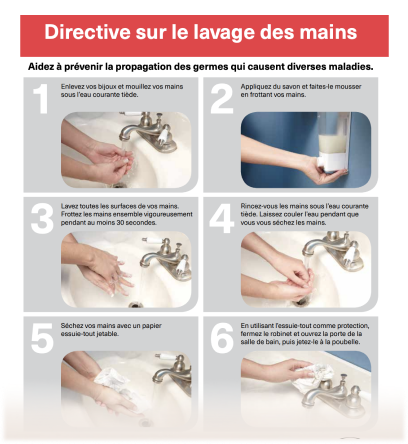 Directive sur le lavage des mains

Aidez à prévenir la propagation des germes qui causent diverses maladies.

1
Enlevez vos bijoux et mouillez vos mains sous l'eau courante tiède.

2
Appliquez du savon et faites-le mousser en frottant vos mains.

3
Lavez toutes les surfaces de vos mains. Frottez les mains ensemble vigoureusement pendant au moins 30 secondes.

4
Rincez-vous les mains sous l'eau courante tiède. Laissez couler l'eau pendant que vous vous séchez les mains.

5
Séchez vos mains avec un papier essuie-tout jetable.

6
En utilisant l'essuie-tout comme protection, fermez le robinet et ouvrez la porte de la salle de bain, puis jetez-le à la poubelle.