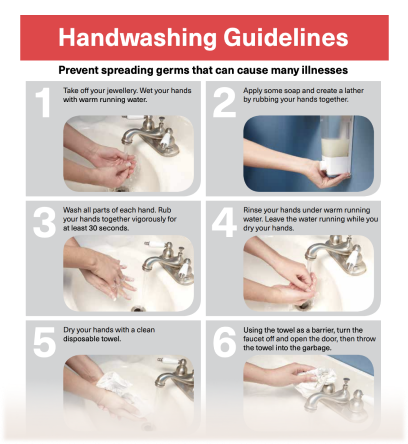 Handwashing Guidelines

Prevent spreading germs that can cause many illnesses

1 Take off your jewellery. Wet your hands with warm running water.

2 Apply some soap and create a lather by rubbing your hands together.

3 Wash all parts of each hand. Rub your hands together vigorously for at least 30 seconds.

4 Rinse your hands under warm running water. Leave the water running while you dry your hands.

5 Dry your hands with a clean disposable towel.

6 Using the towel as a barrier, turn the faucet off and open the door, then throw the towel into the garbage.